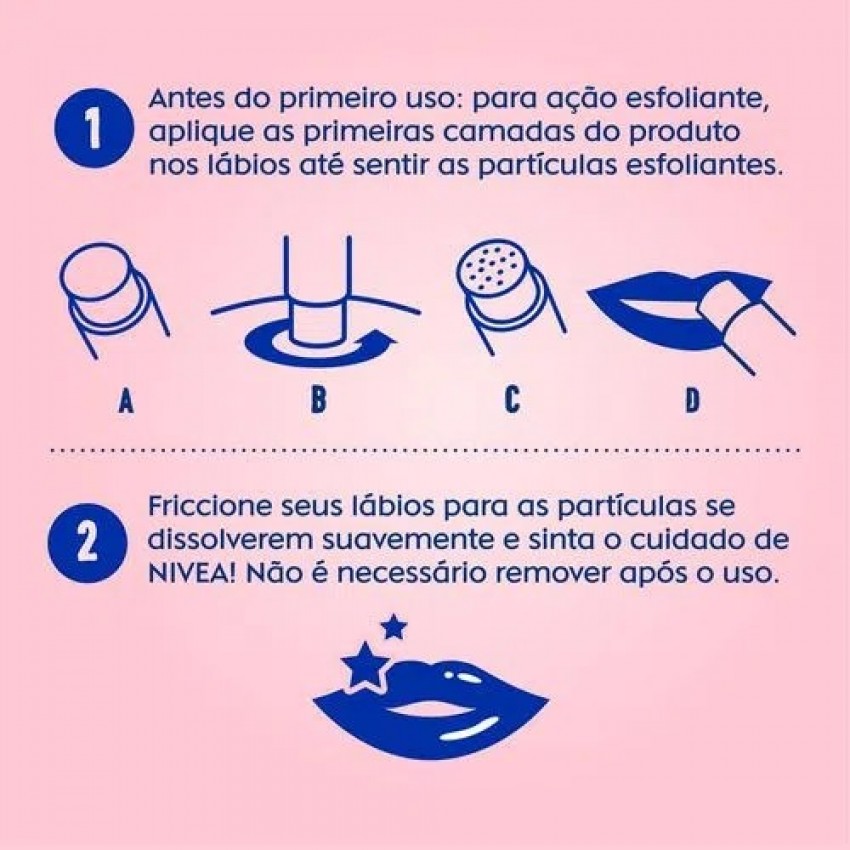 1 Antes do primeiro uso: para ação esfoliante, aplique as primeiras camadas do produto nos lábios até sentir as partículas esfoliantes.

A B C D

2 Friccione seus lábios para as partículas se dissolverem suavemente e sinta o cuidado de NIVEA! Não é necessário remover após o uso.